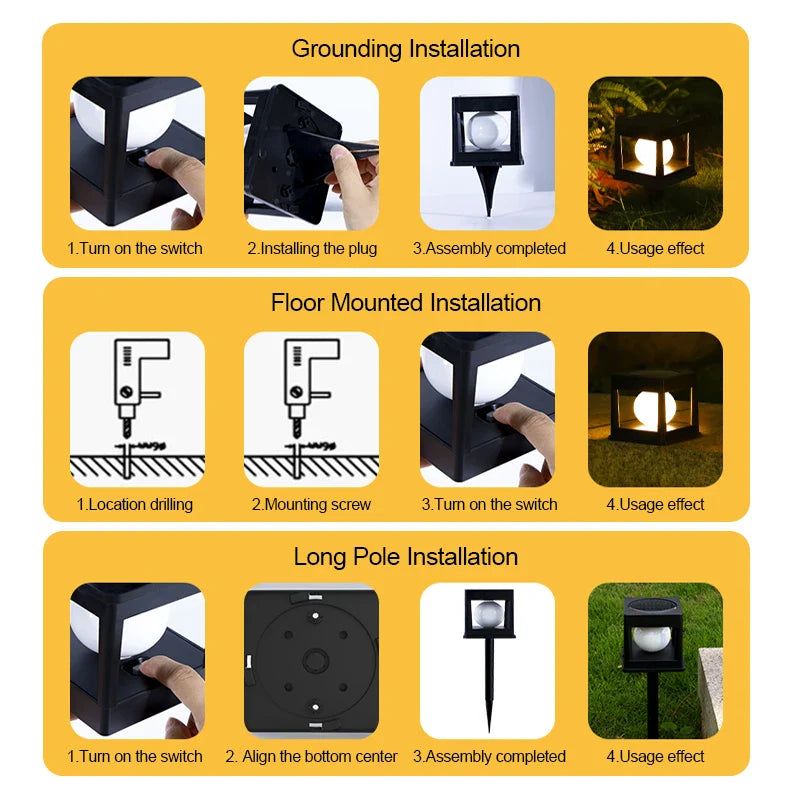 Grounding Installation

1.Turn on the switch
2.Installing the plug
3.Assembly completed
4.Usage effect

Floor Mounted Installation

1.Location drilling
2.Mounting screw
3.Turn on the switch
4.Usage effect

Long Pole Installation

1.Turn on the switch
2. Align the bottom center
3.Assembly completed
4.Usage effect