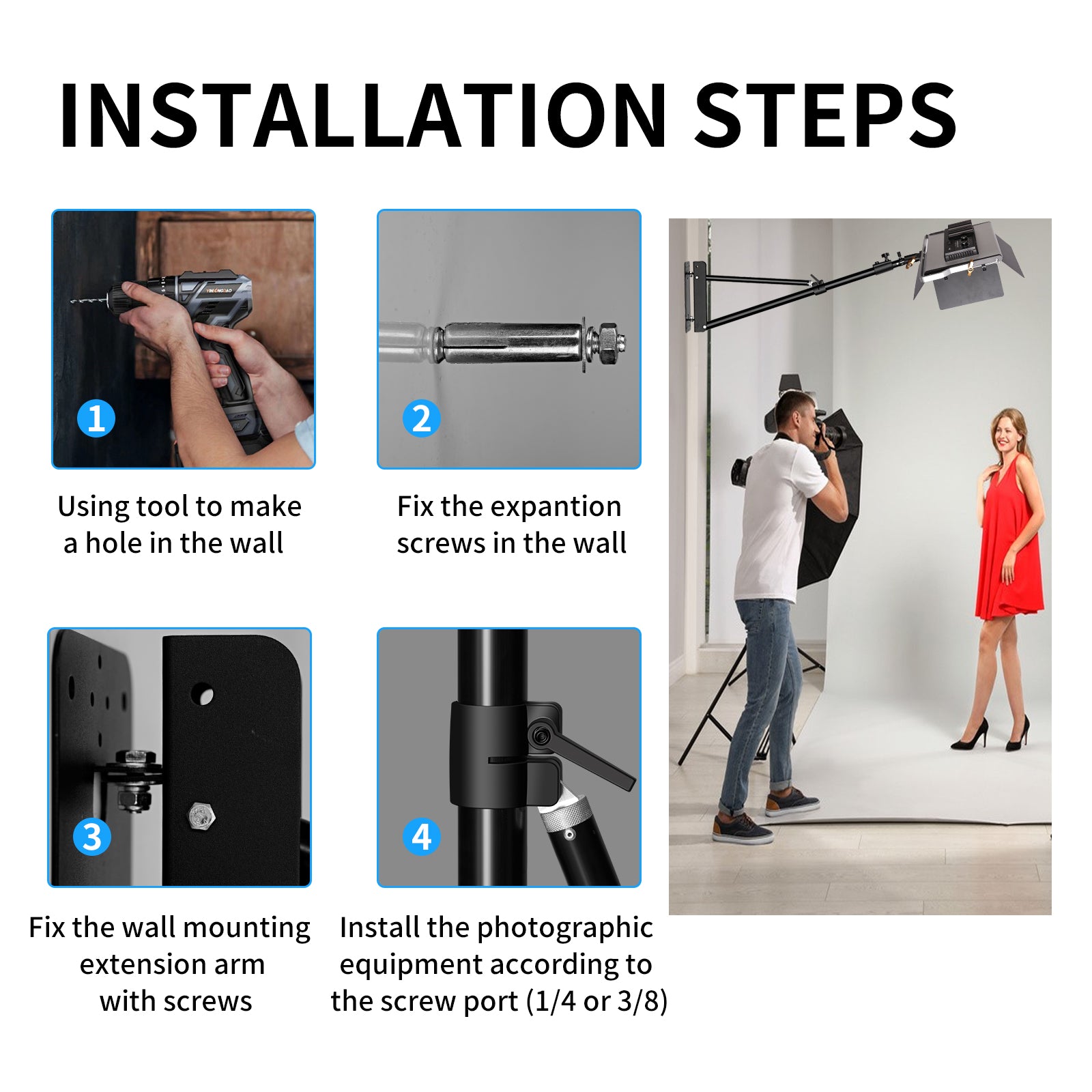 INSTALLATION STEPS

1

Using tool to make a hole in the wall

2

Fix the expantion screws in the wall

3

Fix the wall mounting extension arm with screws

4

Install the photographic equipment according to the screw port (1/4 or 3/8)