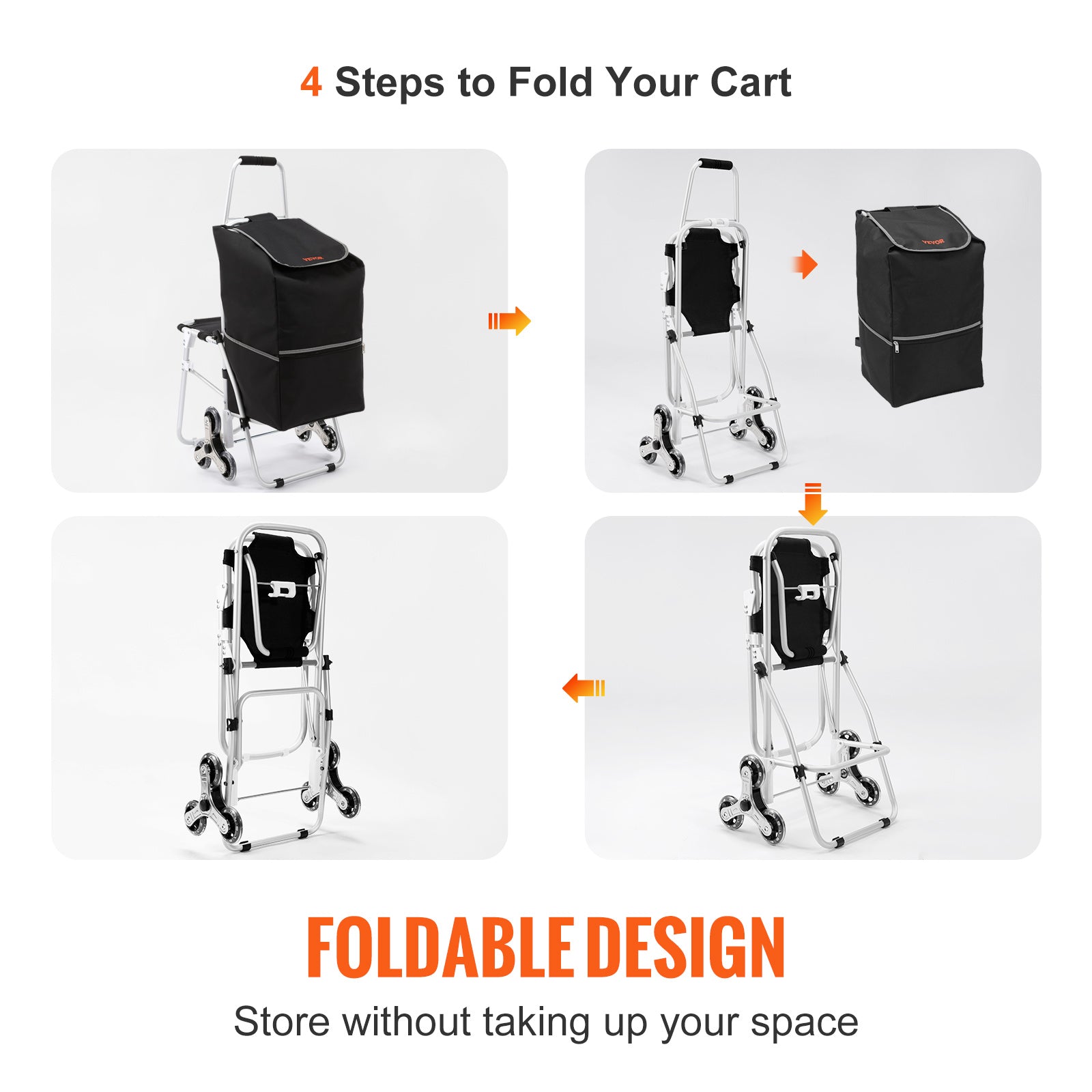 4 Steps to Fold Your Cart

VEVOR

VEVOR

FOLDABLE DESIGN

Store without taking up your space