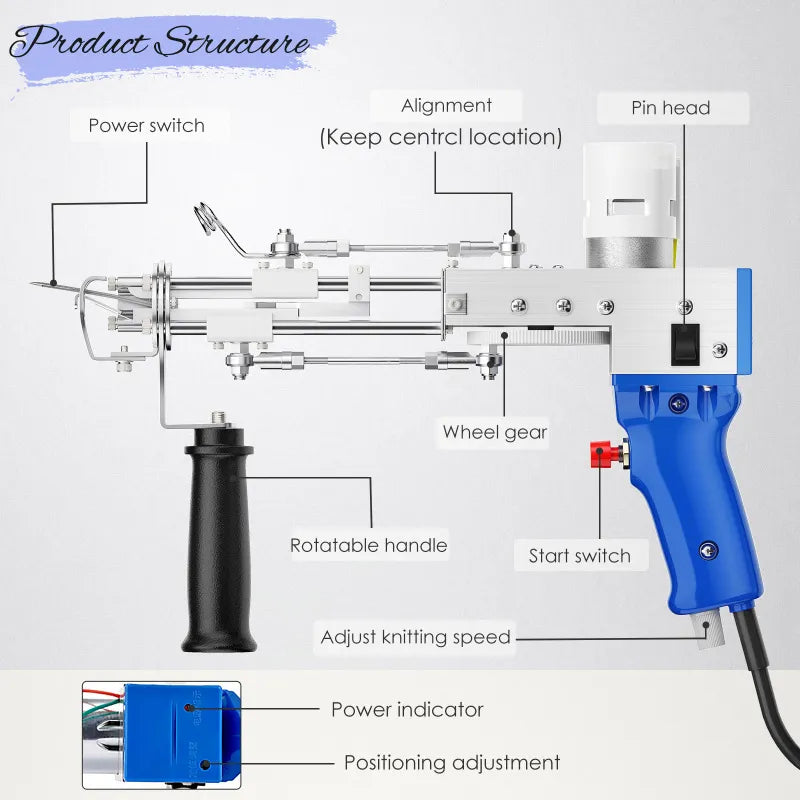 Product Structure

Power switch

Alignment
(Keep centrcl location)

Pin head

Wheel gear

Rotatable handle

Start switch

Adjust knitting speed

Power indicator

Positioning adjustment