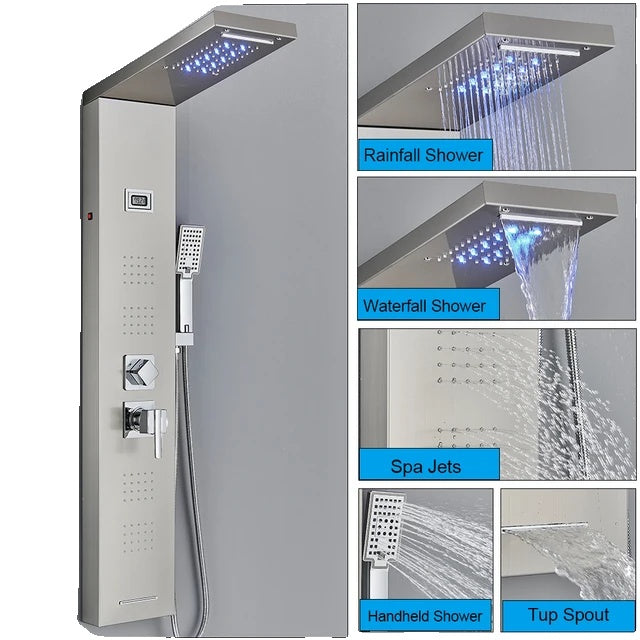 Rainfall Shower

Waterfall Shower

Spa Jets

Handheld Shower

Tup Spout