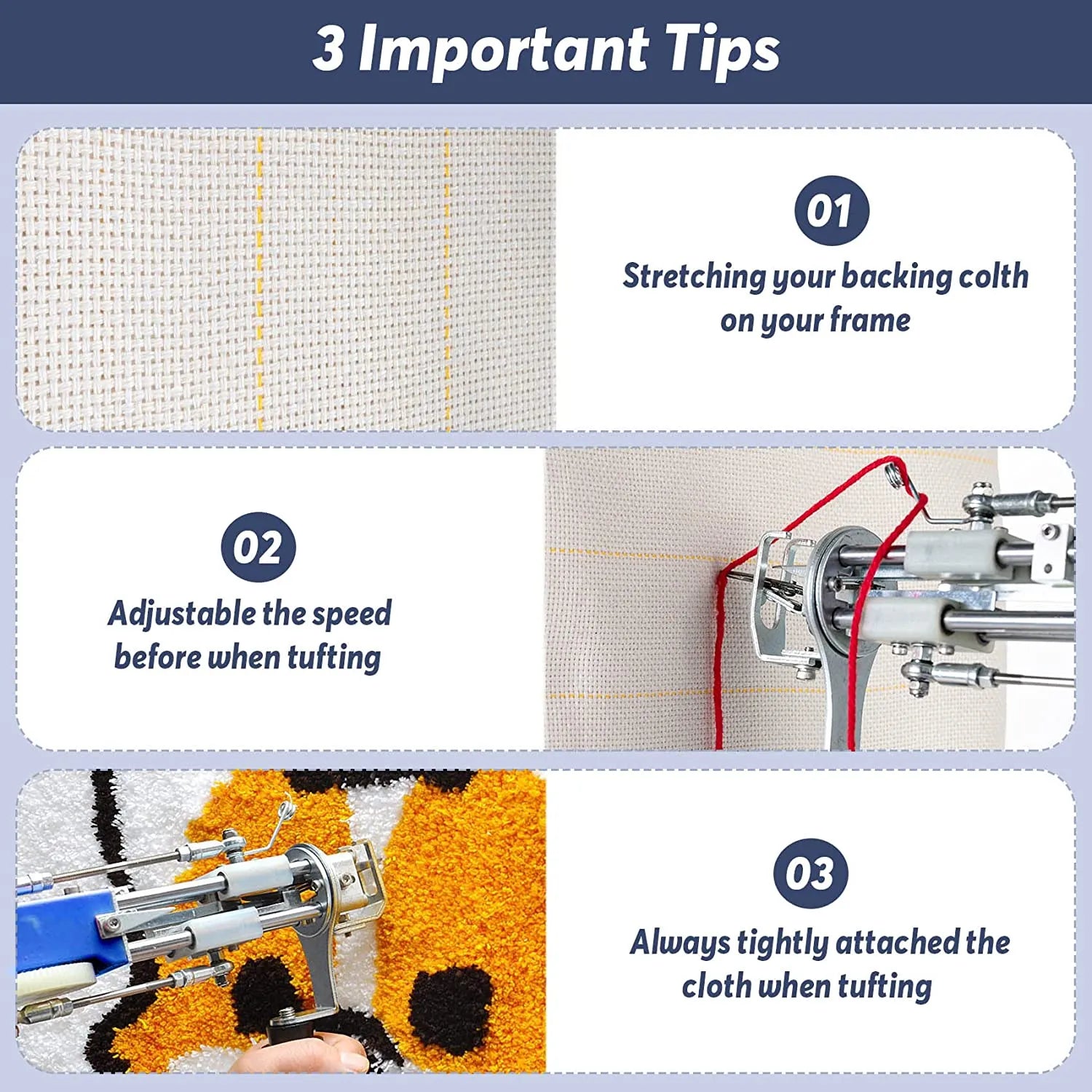 3 Important Tips

01

Stretching your backing colth on your frame

02

Adjustable the speed before when tufting

03

Always tightly attached the cloth when tufting